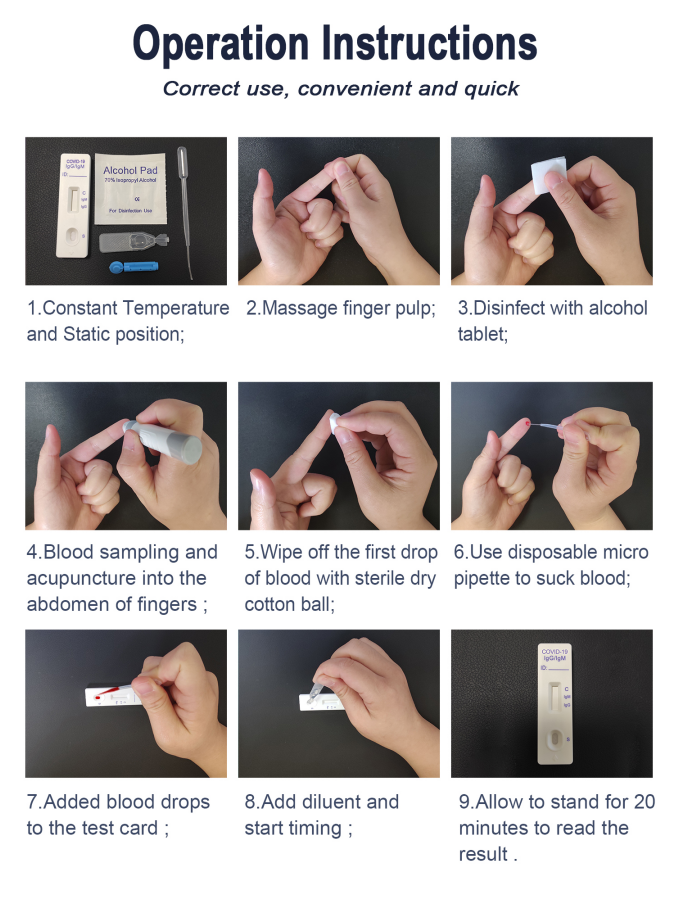 Operation Instructions

Correct use, convenient and quick

COVID-19 IgG/IgM
ID:

C
IgG
IgM

S

Alcohol Pad
70% Isopropyl Alcohol

For Disinfection Use

1.Constant Temperature and Static position;

2.Massage finger pulp;

3.Disinfect with alcohol tablet;

4.Blood sampling and acupuncture into the abdomen of fingers ;

5.Wipe off the first drop of blood with sterile dry cotton ball;

6.Use disposable micro pipette to suck blood;

7.Added blood drops to the test card ;

8.Add diluent and start timing ;

COVID-19 IgG/IgM
ID:

C
IgG
IgM

S

9.Allow to stand for 20 minutes to read the result .